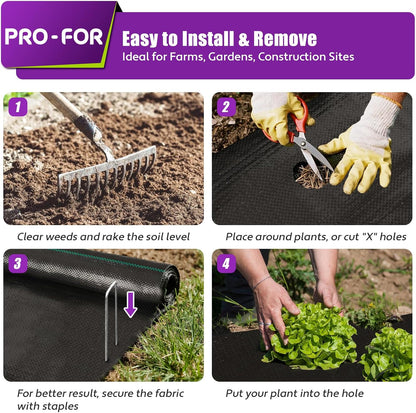 PRO-FOR

Easy to Install & Remove
Ideal for Farms, Gardens, Construction Sites

1
Clear weeds and rake the soil level

2
Place around plants, or cut "X" holes

3
For better result, secure the fabric with staples

4
Put your plant into the hole