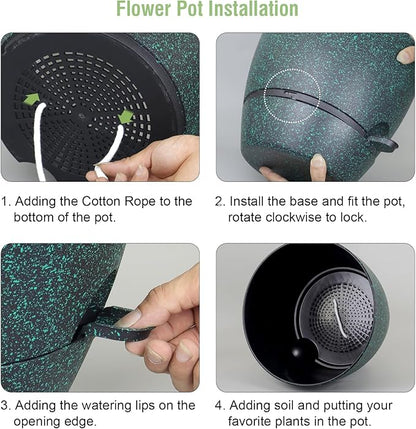 Flower Pot Installation

1. Adding the Cotton Rope to the bottom of the pot.

2. Install the base and fit the pot, rotate clockwise to lock.

3. Adding the watering lips on the opening edge.

4. Adding soil and putting your favorite plants in the pot.