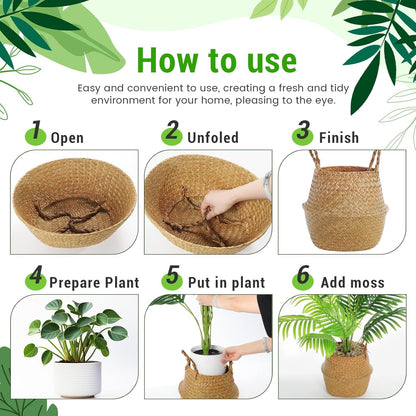 How to use

Easy and convenient to use, creating a fresh and tidy environment for your home, pleasing to the eye.

1 Open

2 Unfoled

3 Finish

4 Prepare Plant

5 Put in plant

6 Add moss