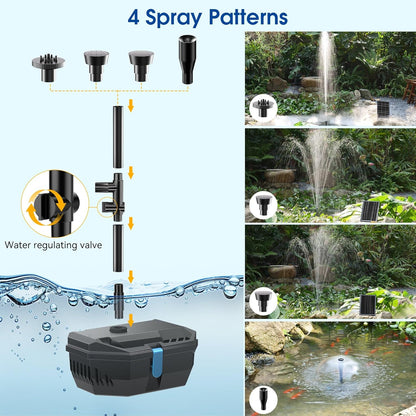 4 Spray Patterns

Water regulating valve