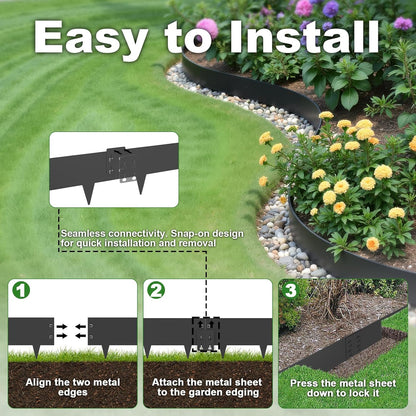 Easy to Install

Seamless connectivity. Snap-on design for quick installation and removal

1
Align the two metal edges

2
Attach the metal sheet to the garden edging

3
Press the metal sheet down to lock it