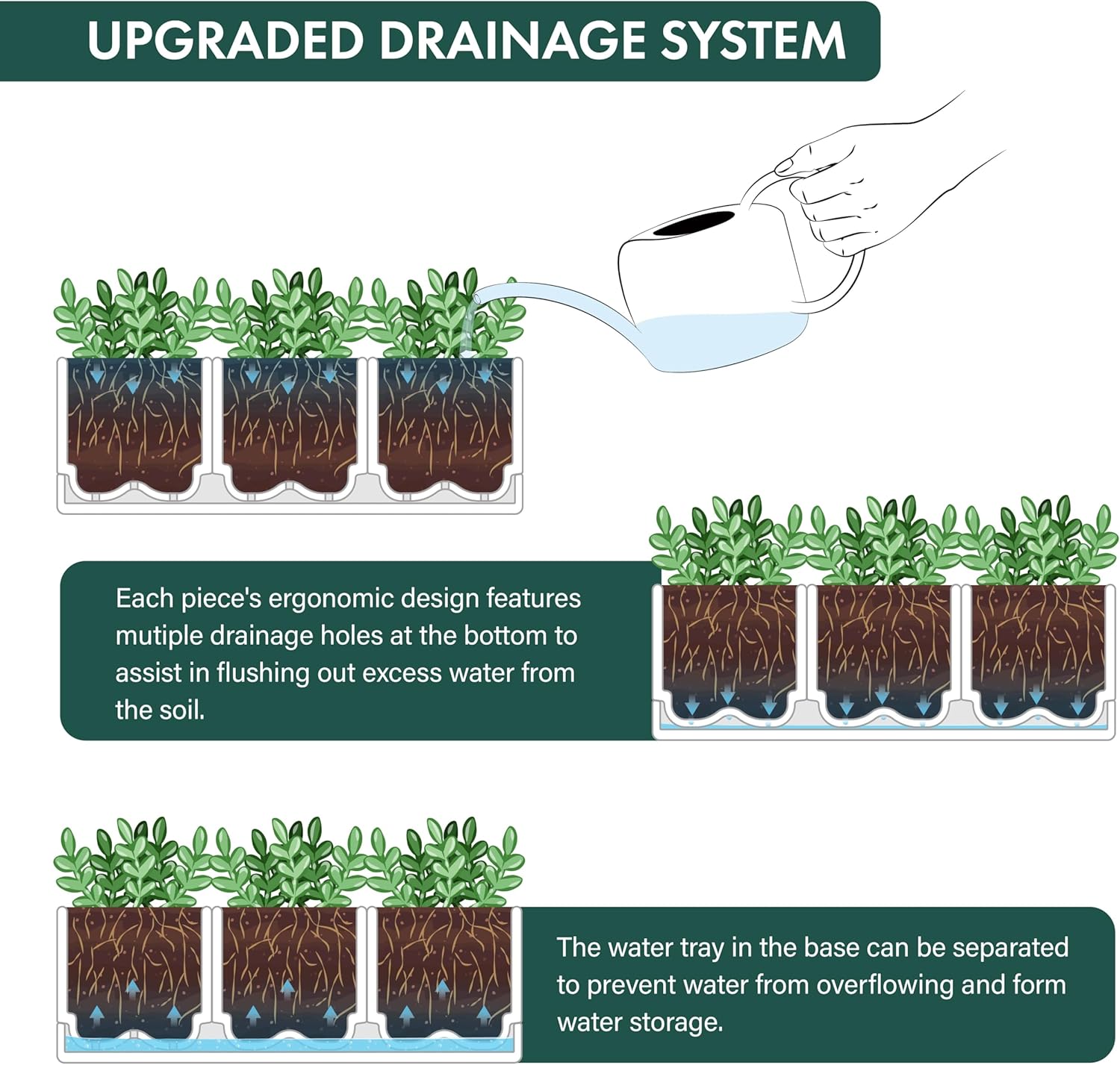 UPGRADED DRAINAGE SYSTEM

Each piece's ergonomic design features mutiple drainage holes at the bottom to assist in flushing out excess water from the soil.

The water tray in the base can be separated to prevent water from overflowing and form water storage.