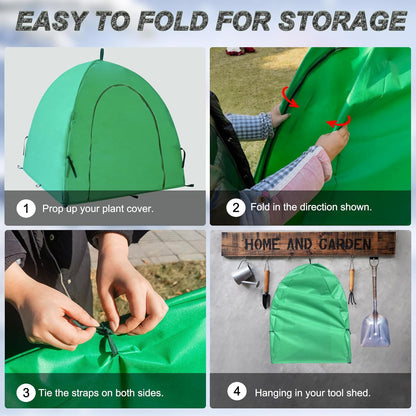 EASY TO FOLD FOR STORAGE

1 Prop up your plant cover.

2 Fold in the direction shown.

3 Tie the straps on both sides.

HOME AND GARDEN

4 Hanging in your tool shed.