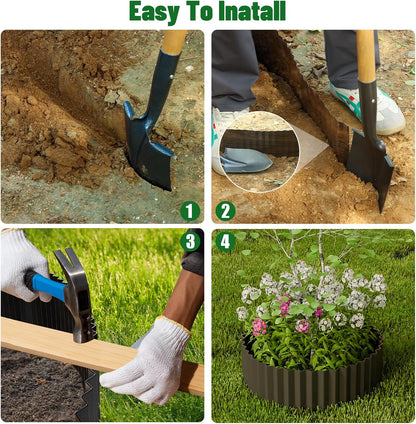 Easy To Inatall

1

2

3

4