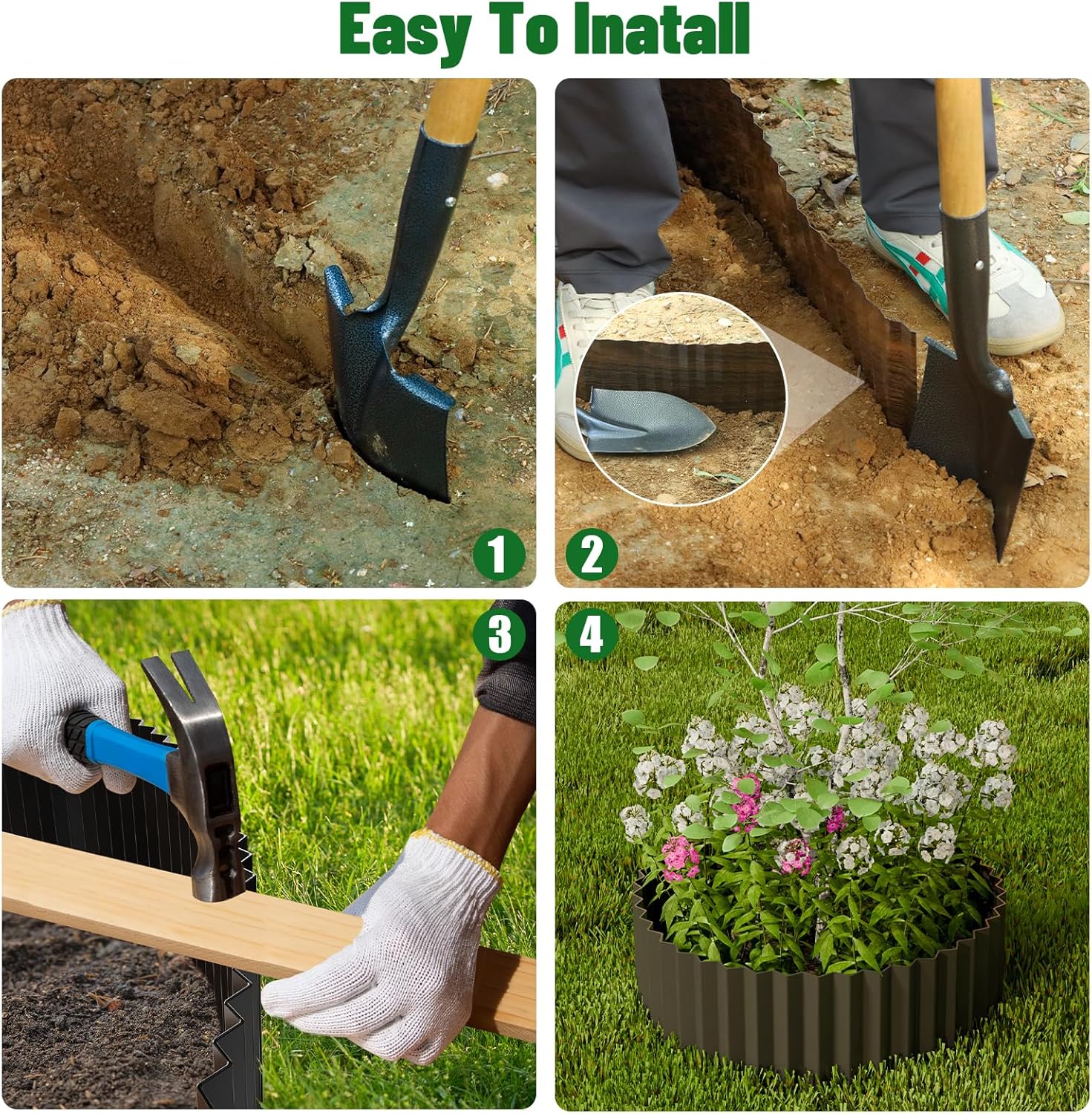 Easy To Inatall

1

2

3

4