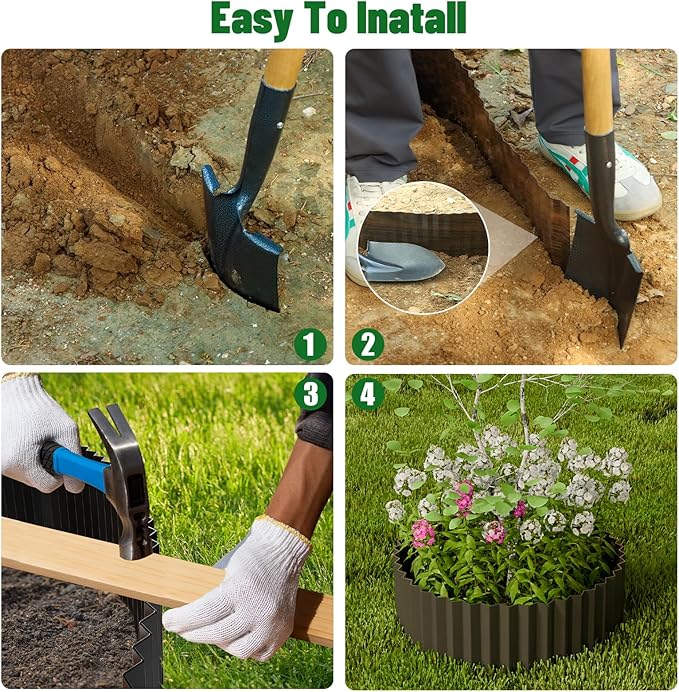 Easy To Inatall

1

2

3

4