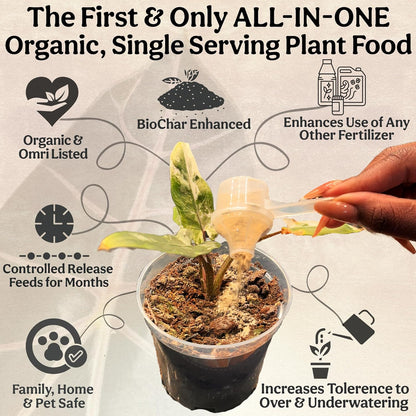 The First & Only ALL-IN-ONE Organic, Single Serving Plant Food

Organic & Omri Listed

BioChar Enhanced

Enhances Use of Any Other Fertilizer

Controlled Release Feeds for Months

Family, Home & Pet Safe

Increases Tolerence to Over & Underwatering