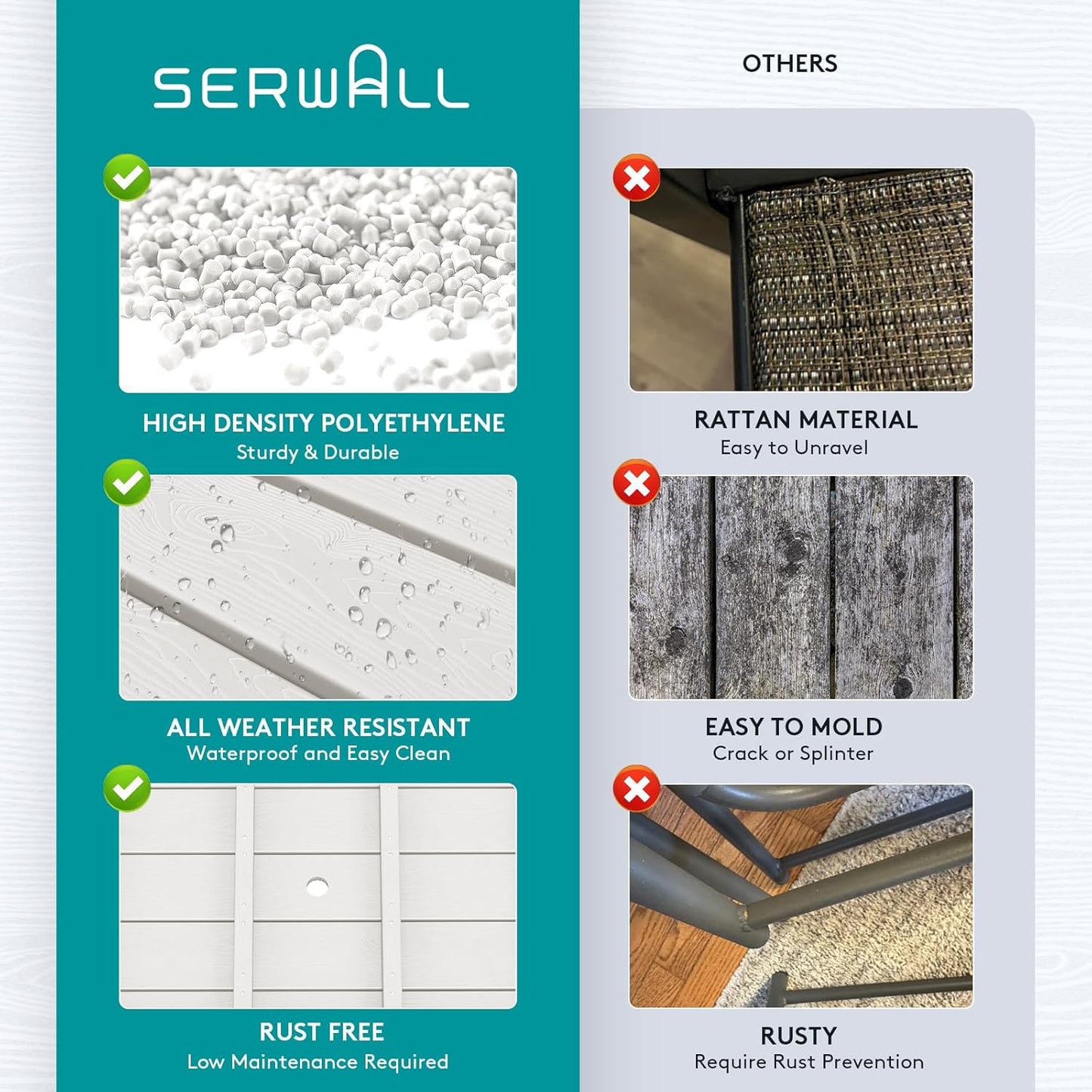 SERWALL

HIGH DENSITY POLYETHYLENE
Sturdy & Durable

ALL WEATHER RESISTANT
Waterproof and Easy Clean

RUST FREE
Low Maintenance Required

OTHERS

RATTAN MATERIAL
Easy to Unravel

EASY TO MOLD
Crack or Splinter

RUSTY
Require Rust Prevention