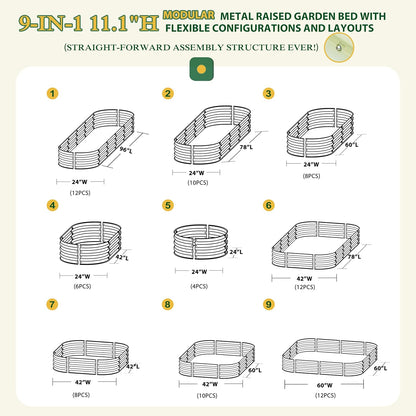 9-IN-1 11.1"H MODULAR METAL RAISED GARDEN BED WITH FLEXIBLE CONFIGURATIONS AND LAYOUTS

(STRAIGHT-FORWARD ASSEMBLY STRUCTURE EVER!)

1
96"L
24"W
(12PCS)

2
78"L
24"W
(10PCS)

3
60"L
24"W
(8PCS)

4
42"L
24"W
(6PCS)

5
24"L
24"W
(4PCS)

6
78"L
42"W
(12PCS)

7
42"L
42"W
(8PCS)

8
60"L
42"W
(10PCS)

9
60"L
60"W
(12PCS)