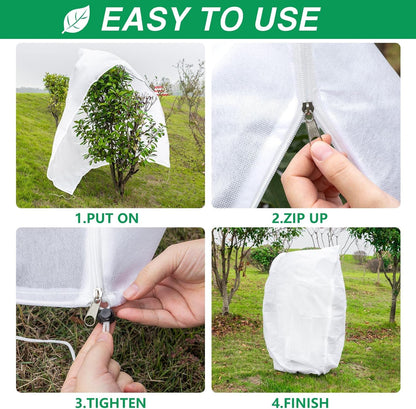 EASY TO USE

1.PUT ON

2.ZIP UP

3.TIGHTEN

4.FINISH