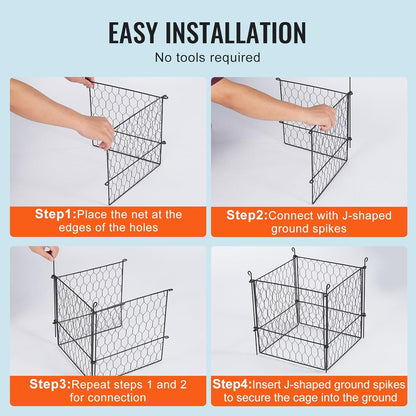 EASY INSTALLATION

No tools required

Step1:Place the net at the edges of the holes

Step2:Connect with J-shaped ground spikes

Step3:Repeat steps 1 and 2 for connection

Step4:Insert J-shaped ground spikes to secure the cage into the ground