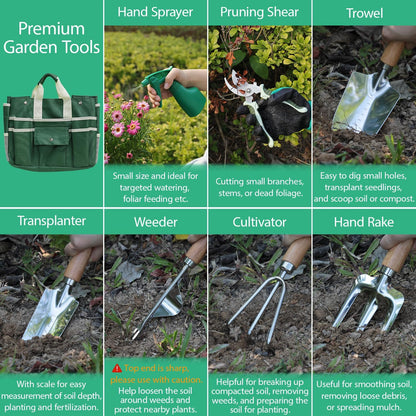 Premium Garden Tools

Hand Sprayer

Small size and ideal for targeted watering, foliar feeding etc.

Pruning Shear

Cutting small branches, stems, or dead foliage.

Trowel

Easy to dig small holes, transplant seedlings, and scoop soil or compost.

Transplanter

With scale for easy measurement of soil depth, planting and fertilization.

Weeder

Top end is sharp, please use with caution.

Help loosen the soil around weeds and protect nearby plants.

Cultivator

Helpful for breaking up compacted soil, removing weeds, and preparing the soil for planting.

Hand Rake

Useful for smoothing soil, removing loose debris, or spreading mulch.