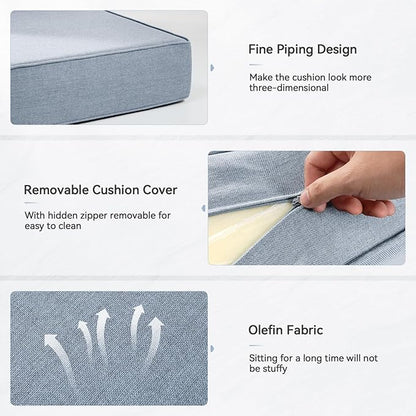 Fine Piping Design

Make the cushion look more three-dimensional

Removable Cushion Cover

With hidden zipper removable for easy to clean

Olefin Fabric

Sitting for a long time will not be stuffy