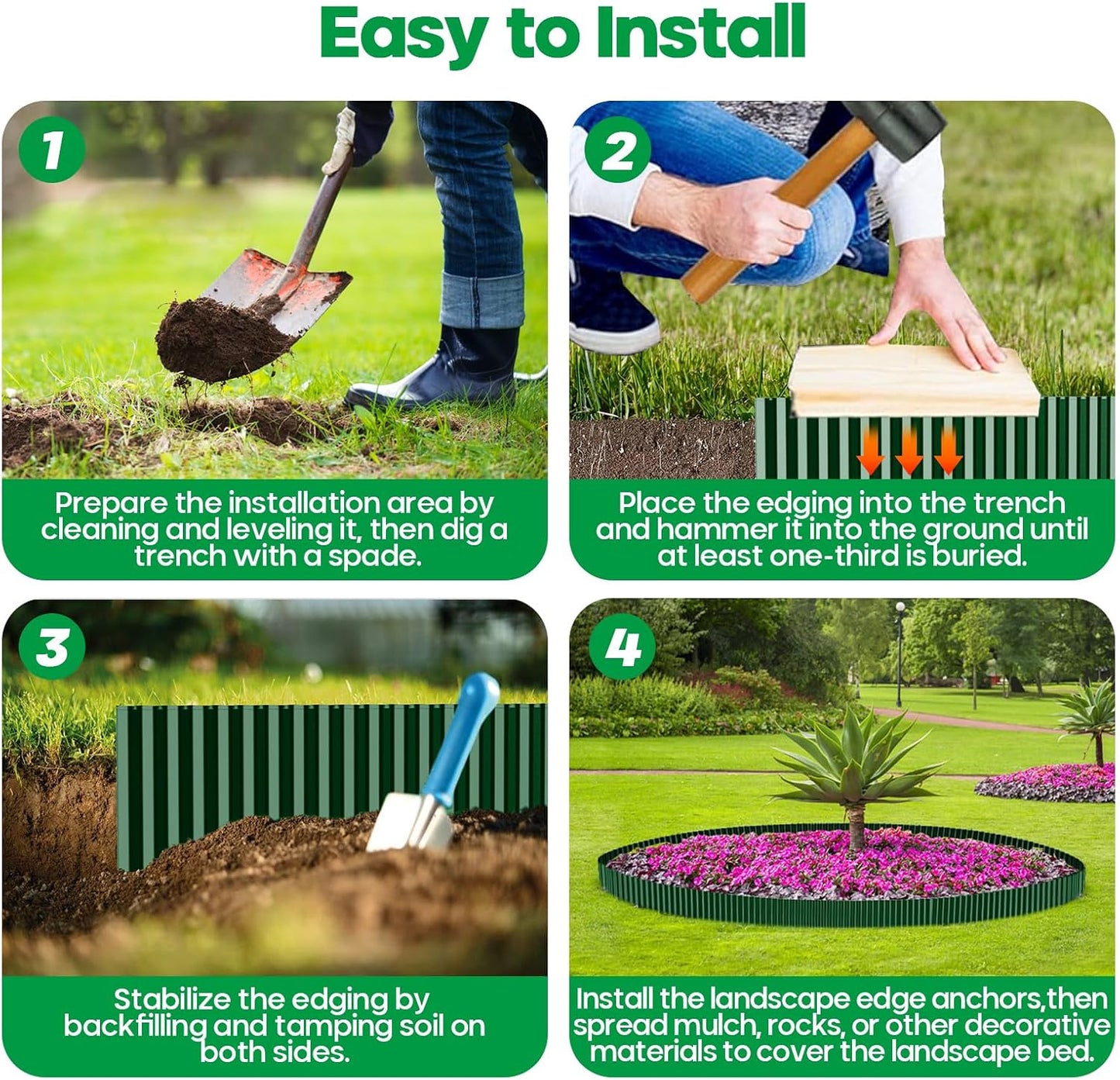 Easy to Install

1

Prepare the installation area by cleaning and leveling it, then dig a trench with a spade.

2

Place the edging into the trench and hammer it into the ground until at least one-third is buried.

3

Stabilize the edging by backfilling and tamping soil on both sides.

4

Install the landscape edge anchors,then spread mulch, rocks, or other decorative materials to cover the landscape bed.