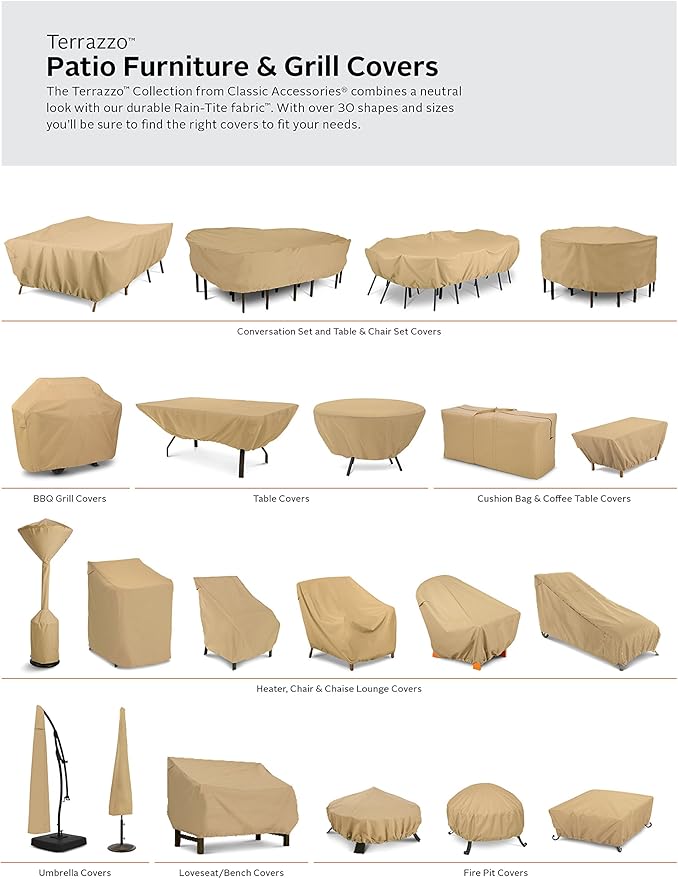 Terrazzo™
Patio Furniture & Grill Covers
The Terrazzo™ Collection from Classic Accessories® combines a neutral look with our durable Rain-Tite fabric™. With over 30 shapes and sizes you'll be sure to find the right covers to fit your needs.

Conversation Set and Table & Chair Set Covers

BBQ Grill Covers

Table Covers

Cushion Bag & Coffee Table Covers

Heater, Chair & Chaise Lounge Covers

Umbrella Covers

Loveseat/Bench Covers

Fire Pit Covers