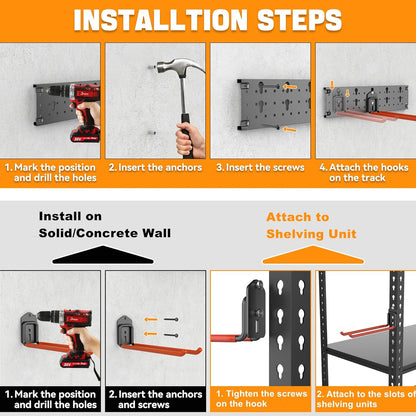 INSTALLTION STEPS

1. Mark the position and drill the holes

2. Insert the anchors

3. Insert the screws

4. Attach the hooks on the track

Install on Solid/Concrete Wall

Attach to Shelving Unit

1. Mark the position and drill the holes

2. Insert the anchors and screws

1. Tighten the screws on the hook

2. Attach to the slots of shelving units