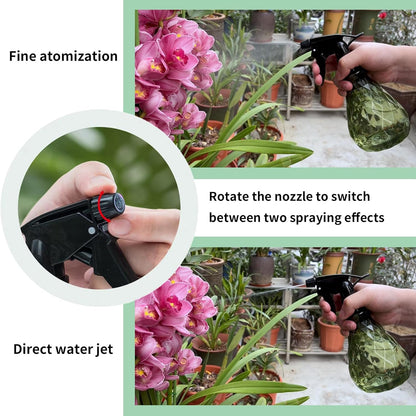 Fine atomization

Rotate the nozzle to switch between two spraying effects

Direct water jet