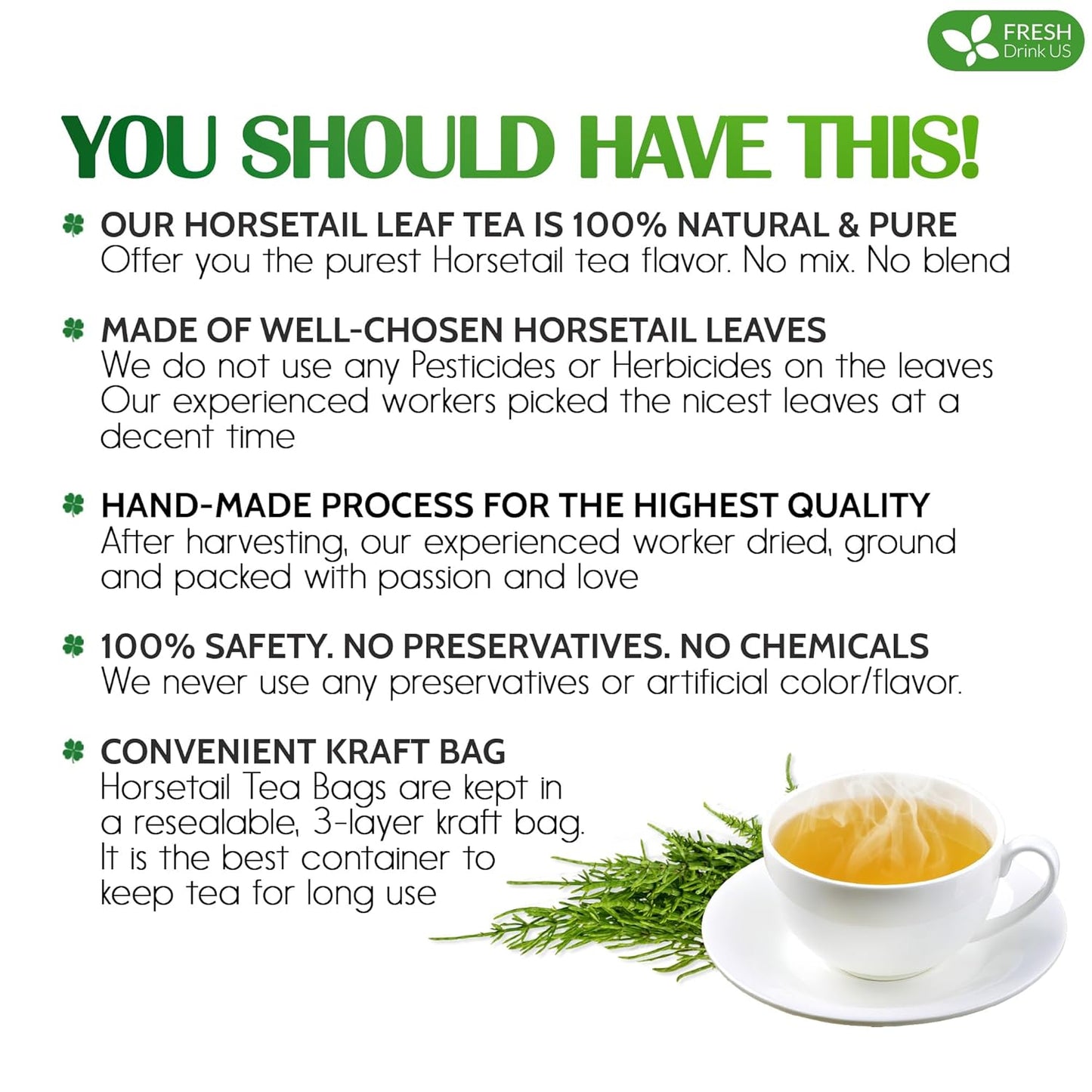 FRESH
Drink US

YOU SHOULD HAVE THIS!

OUR HORSETAIL LEAF TEA IS 100% NATURAL & PURE
Offer you the purest Horsetail tea flavor. No mix. No blend

MADE OF WELL-CHOSEN HORSETAIL LEAVES
We do not use any Pesticides or Herbicides on the leaves
Our experienced workers picked the nicest leaves at a decent time

HAND-MADE PROCESS FOR THE HIGHEST QUALITY
After harvesting, our experienced worker dried, ground and packed with passion and love

100% SAFETY. NO PRESERVATIVES. NO CHEMICALS
We never use any preservatives or artificial color/flavor.

CONVENIENT KRAFT BAG
Horsetail Tea Bags are kept in a resealable, 3-layer kraft bag. It is the best container to keep tea for long use