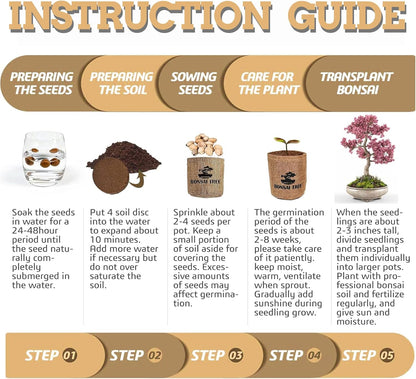 INSTRUCTION GUIDE

PREPARING THE SEEDS

PREPARING THE SOIL

SOWING SEEDS

CARE FOR THE PLANT

TRANSPLANT BONSAI

BONSAI TREE

BONSAI TREE

Soak the seeds in water for a 24-48hour period until the seed naturally completely submerged in the water.

Put 4 soil disc into the water to expand about 10 minutes. Add more water if necessary but do not over saturate the soil.

Sprinkle about 2-4 seeds per pot. Keep a small portion of soil aside for covering the seeds. Excessive amounts of seeds may affect germination.

The germination period of the seeds is about 2-8 weeks, please take care of it patiently. keep moist, warm, ventilate when sprout. Gradually add sunshine during seedling grow.

When the seedlings are about 2-3 inches tall, divide seedlings and transplant them individually into larger pots. Plant with professional bonsai soil and fertilize regularly, and give sun and moisture.

STEP 01

STEP 02

STEP 03

STEP 04

STEP 05