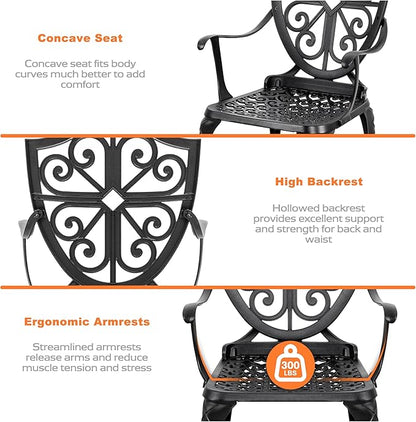 Concave Seat

Concave seat fits body curves much better to add comfort

High Backrest

Hollowed backrest provides excellent support and strength for back and waist

Ergonomic Armrests

Streamlined armrests release arms and reduce muscle tension and stress

300 LBS