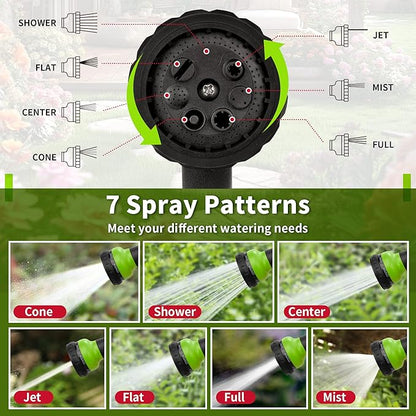 SHOWER

FLAT

CENTER

CONE

JET

MIST

FULL

7 Spray Patterns

Meet your different watering needs

Cone

Shower

Center

Jet

Flat

Full

Mist