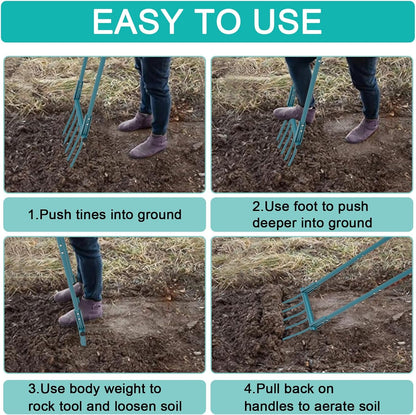 EASY TO USE

1.Push tines into ground

2.Use foot to push deeper into ground

3.Use body weight to rock tool and loosen soil

4.Pull back on handles to aerate soil