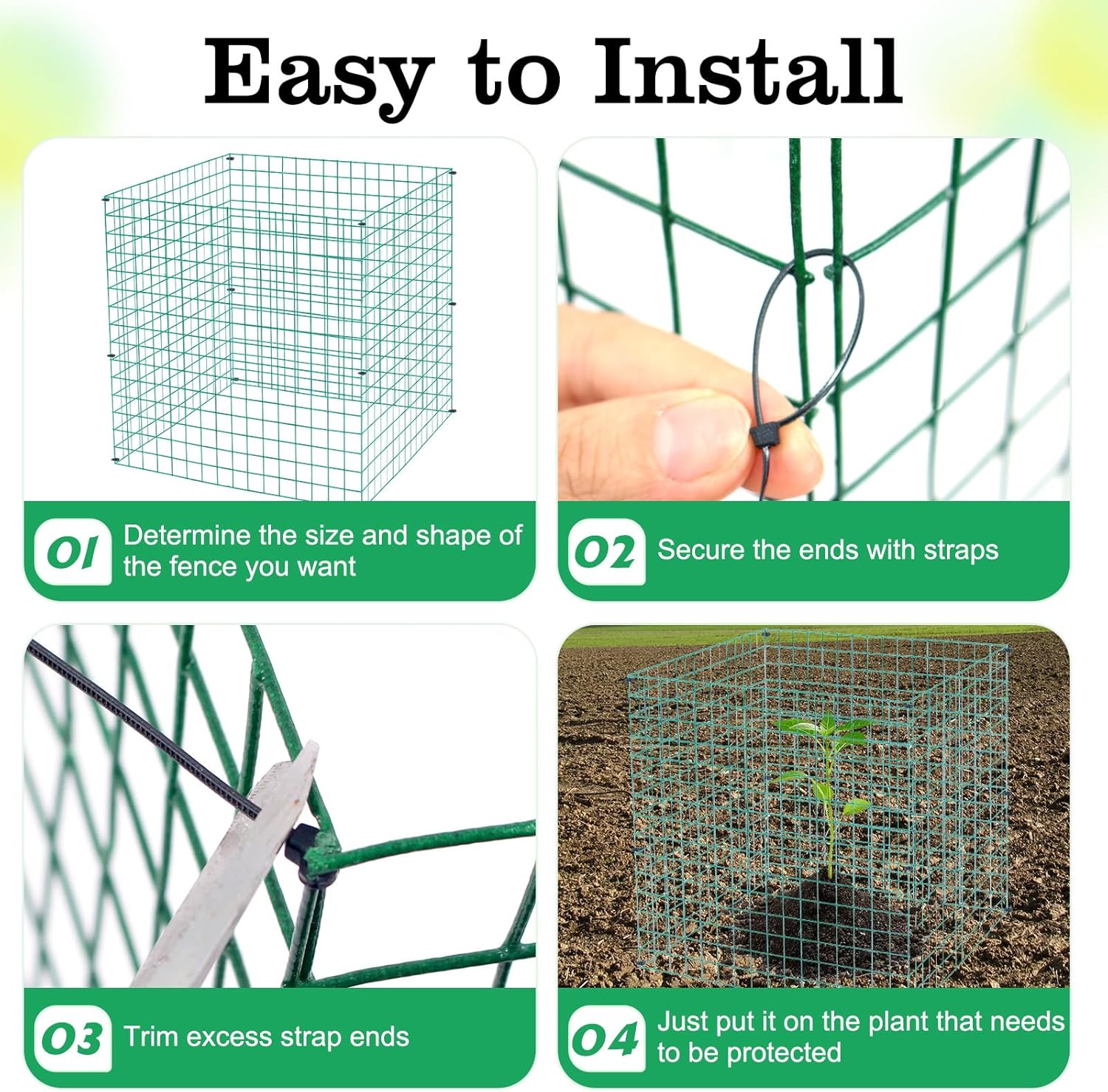 Easy to Install

01 Determine the size and shape of the fence you want

02 Secure the ends with straps

03 Trim excess strap ends

04 Just put it on the plant that needs to be protected