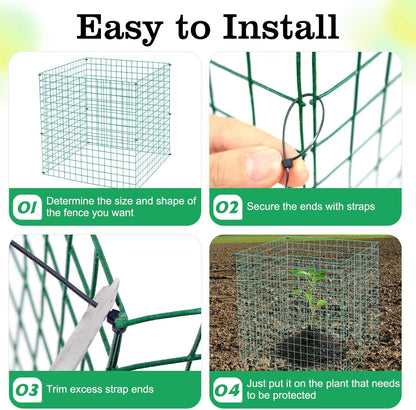 Easy to Install

01 Determine the size and shape of the fence you want

02 Secure the ends with straps

03 Trim excess strap ends

04 Just put it on the plant that needs to be protected