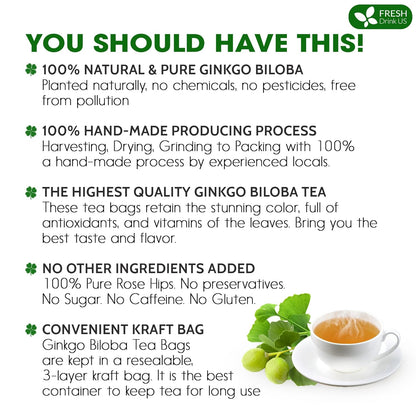 FRESH
Drink US

YOU SHOULD HAVE THIS!

100% NATURAL & PURE GINKGO BILOBA
Planted naturally, no chemicals, no pesticides, free from pollution

100% HAND-MADE PRODUCING PROCESS
Harvesting, Drying, Grinding to Packing with 100% a hand-made process by experienced locals.

THE HIGHEST QUALITY GINKGO BILOBA TEA
These tea bags retain the stunning color, full of antioxidants, and vitamins of the leaves. Bring you the best taste and flavor.

NO OTHER INGREDIENTS ADDED
100% Pure Rose Hips. No preservatives. No Sugar. No Caffeine. No Gluten.

CONVENIENT KRAFT BAG
Ginkgo Biloba Tea Bags are kept in a resealable, 3-layer kraft bag. It is the best container to keep tea for long use