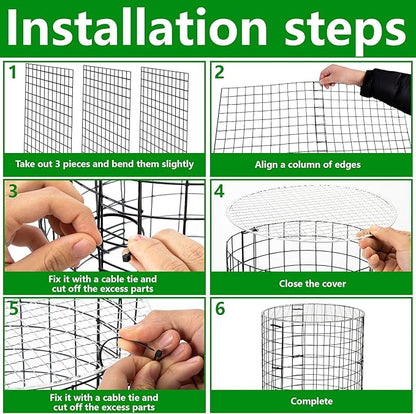 Installation steps

1

Take out 3 pieces and bend them slightly

2

Align a column of edges

3

Fix it with a cable tie and cut off the excess parts

4

Close the cover

5

Fix it with a cable tie and cut off the excess parts

6

Complete