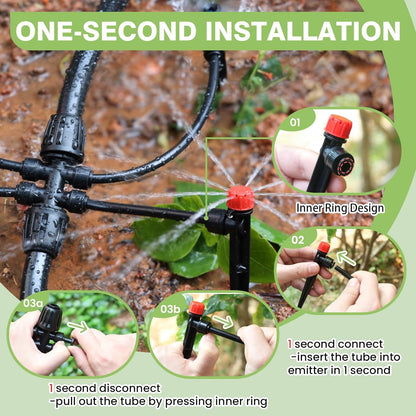 ONE-SECOND INSTALLATION

01

Inner Ring Design

02

03a

03b

1 second connect
-insert the tube into emitter in 1 second

1 second disconnect
-pull out the tube by pressing inner ring