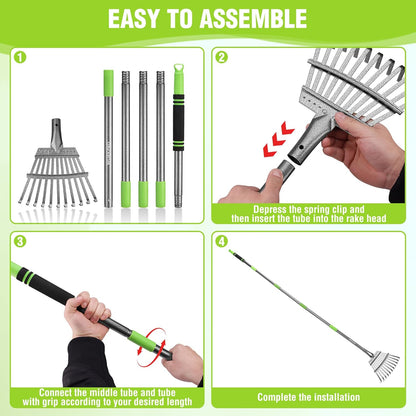 EASY TO ASSEMBLE

1

2

Depress the spring clip and then insert the tube into the rake head

3

Connect the middle tube and tube with grip according to your desired length

4

Complete the installation