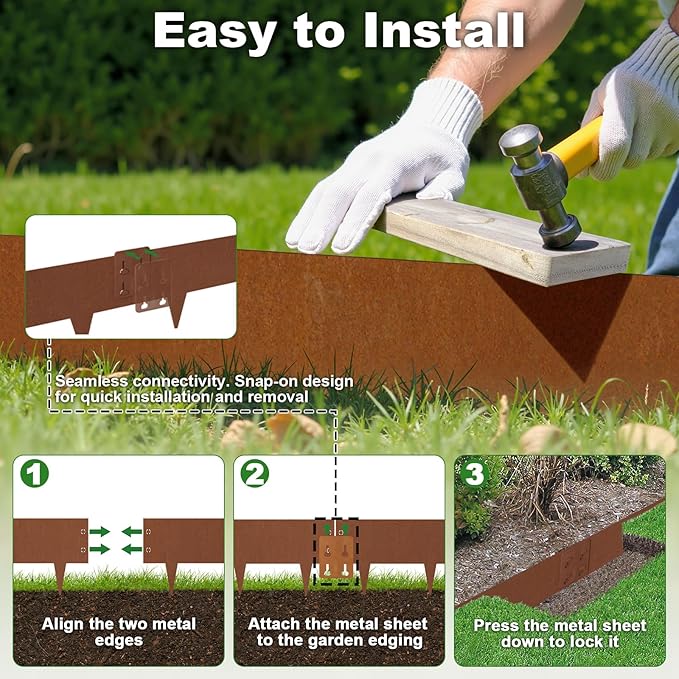 Easy to Install

Seamless connectivity. Snap-on design for quick installation and removal

1

Align the two metal edges

2

Attach the metal sheet to the garden edging

3

Press the metal sheet down to lock it