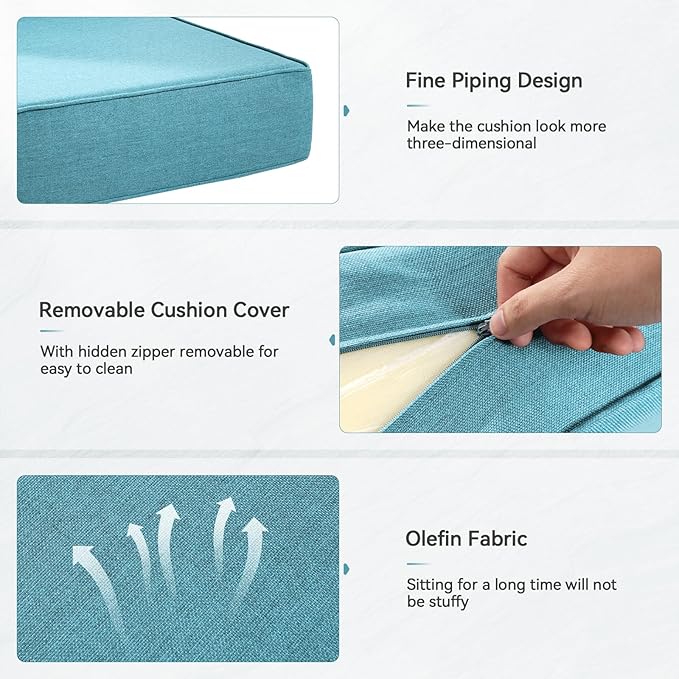 Fine Piping Design

Make the cushion look more three-dimensional

Removable Cushion Cover

With hidden zipper removable for easy to clean

Olefin Fabric

Sitting for a long time will not be stuffy