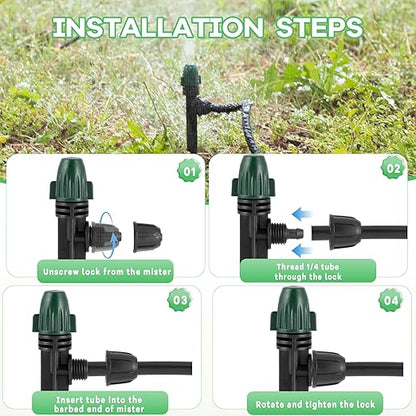 INSTALLATION STEPS

01
Unscrew lock from the mister

02
Thread 1/4 tube through the lock

03
Insert tube into the barbed end of mister

04
Rotate and tighten the lock