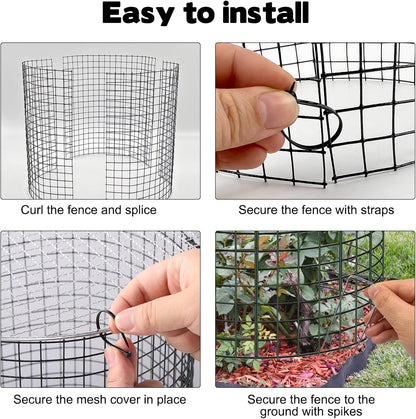 Easy to install

Curl the fence and splice

Secure the fence with straps

Secure the mesh cover in place

Secure the fence to the ground with spikes