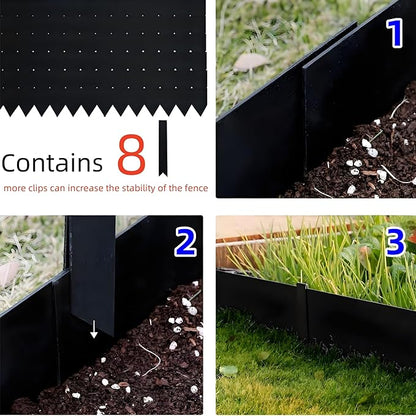 Contains 8

more clips can increase the stability of the fence

1

2

3