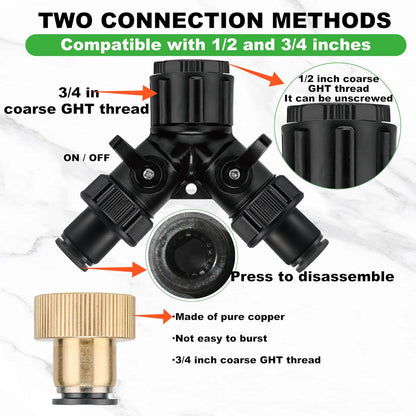 TWO CONNECTION METHODS

Compatible with 1/2 and 3/4 inches

3/4 in coarse GHT thread

1/2 inch coarse GHT thread It can be unscrewed

ON / OFF

Press to disassemble

·Made of pure copper

·Not easy to burst

·3/4 inch coarse GHT thread