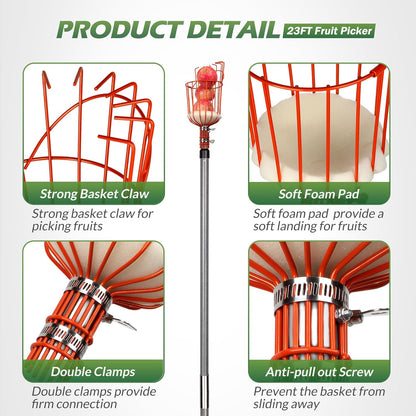 PRODUCT DETAIL 23FT Fruit Picker

Strong Basket Claw

Strong basket claw for picking fruits

Soft Foam Pad

Soft foam pad  provide a soft landing for fruits

Double Clamps

Double clamps provide firm connection

Anti-pull out Screw

Prevent the basket from sliding away