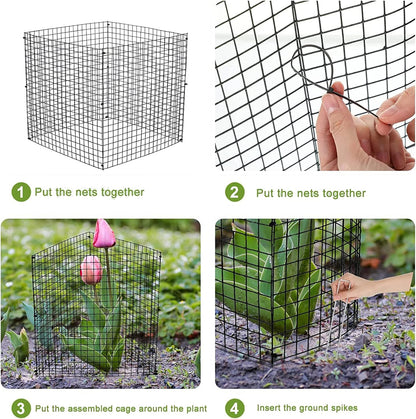 1 Put the nets together

2 Put the nets together

3 Put the assembled cage around the plant

4 Insert the ground spikes