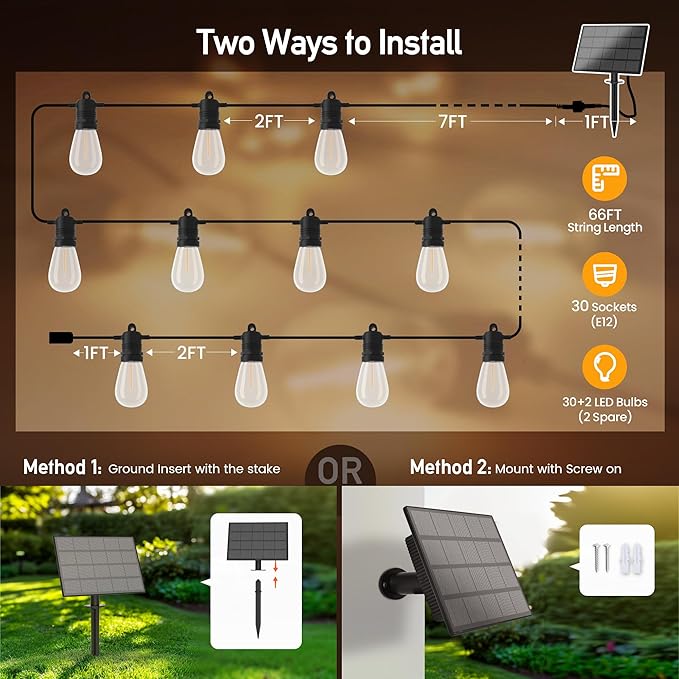 Two Ways to Install

2FT

7FT

1FT

66FT String Length

30 Sockets (E12)

30+2 LED Bulbs (2 Spare)

1FT

2FT

Method 1: Ground Insert with the stake

OR

Method 2: Mount with Screw on