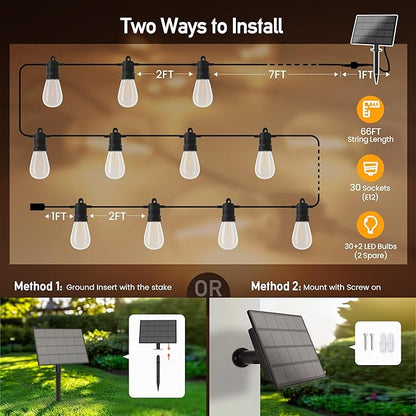 Two Ways to Install

2FT

7FT

1FT

66FT
String Length

30 Sockets
(E12)

30+2 LED Bulbs
(2 Spare)

1FT

2FT

Method 1: Ground Insert with the stake

OR

Method 2: Mount with Screw on