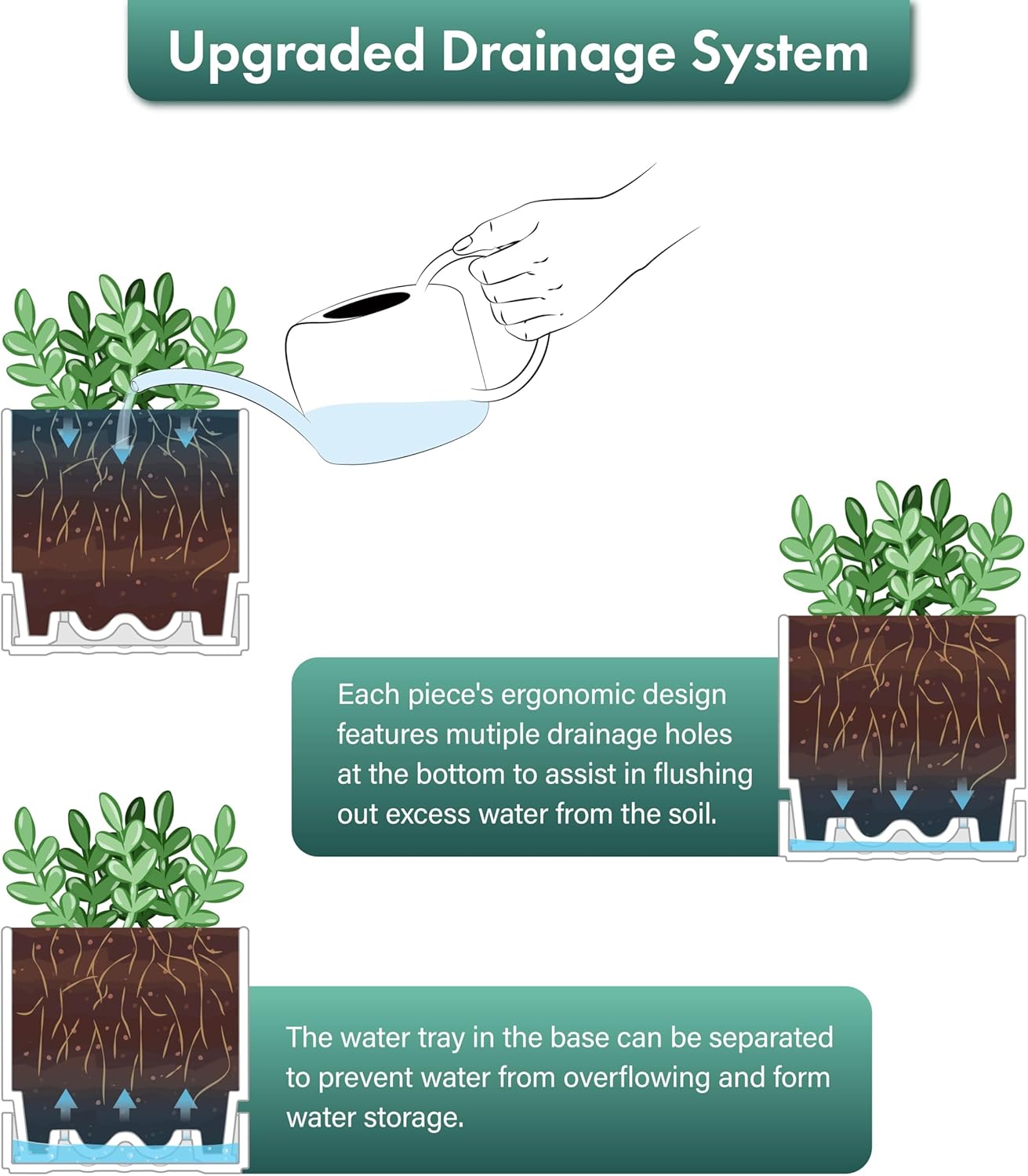 Upgraded Drainage System

Each piece's ergonomic design features mutiple drainage holes at the bottom to assist in flushing out excess water from the soil.

The water tray in the base can be separated to prevent water from overflowing and form water storage.