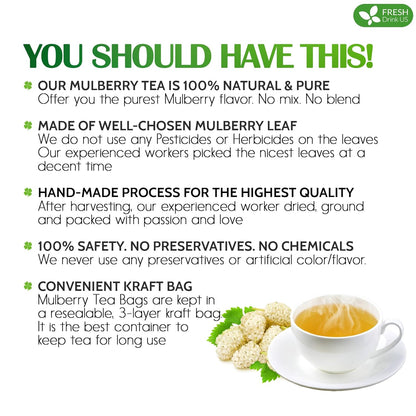 FRESH
Drink US

YOU SHOULD HAVE THIS!

OUR MULBERRY TEA IS 100% NATURAL & PURE
Offer you the purest Mulberry flavor. No mix. No blend

MADE OF WELL-CHOSEN MULBERRY LEAF
We do not use any Pesticides or Herbicides on the leaves
Our experienced workers picked the nicest leaves at a decent time

HAND-MADE PROCESS FOR THE HIGHEST QUALITY
After harvesting, our experienced worker dried, ground and packed with passion and love

100% SAFETY. NO PRESERVATIVES. NO CHEMICALS
We never use any preservatives or artificial color/flavor.

CONVENIENT KRAFT BAG
Mulberry Tea Bags are kept in a resealable, 3-layer kraft bag. It is the best container to keep tea for long use