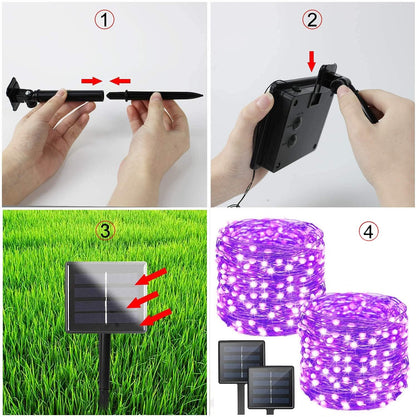 ①
②
③
④