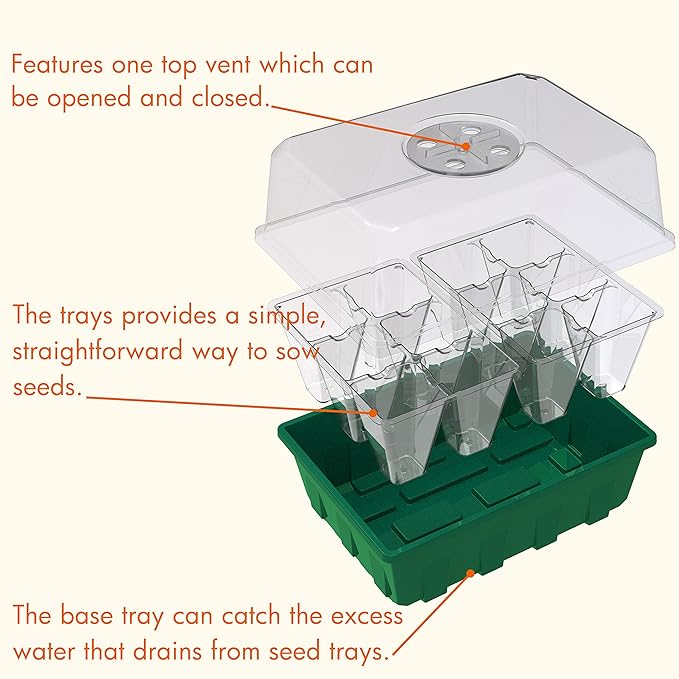 Features one top vent which can be opened and closed.

The trays provides a simple, straightforward way to sow seeds.

The base tray can catch the excess water that drains from seed trays.