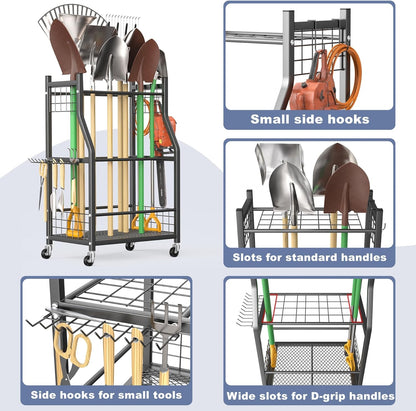 Small side hooks

Slots for standard handles

Side hooks for small tools

Wide slots for D-grip handles