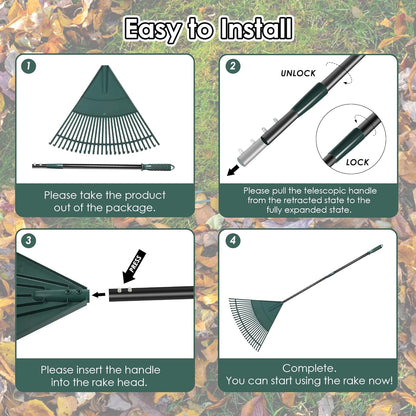 Easy to Install

1

Please take the product out of the package.

2

UNLOCK

LOCK

Please pull the telescopic handle from the retracted state to the fully expanded state.

3

PRESS

Please insert the handle into the rake head.

4

Complete.
You can start using the rake now!