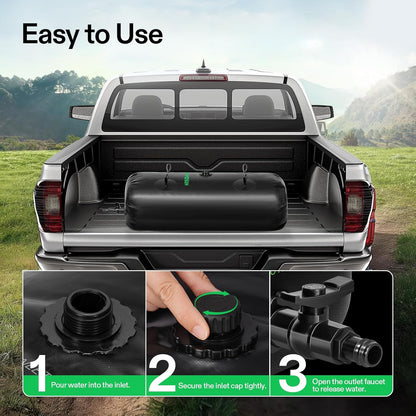 Easy to Use

1 Pour water into the inlet.

2 Secure the inlet cap tightly.

3 Open the outlet faucet to release water.