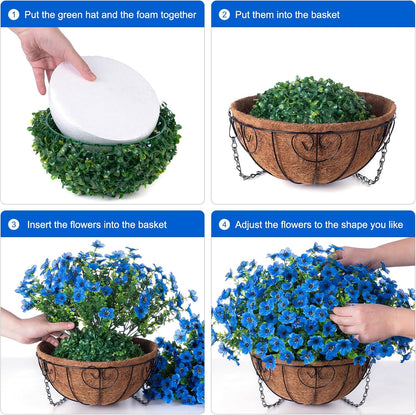 1 Put the green hat and the foam together

2 Put them into the basket

3 Insert the flowers into the basket

4 Adjust the flowers to the shape you like